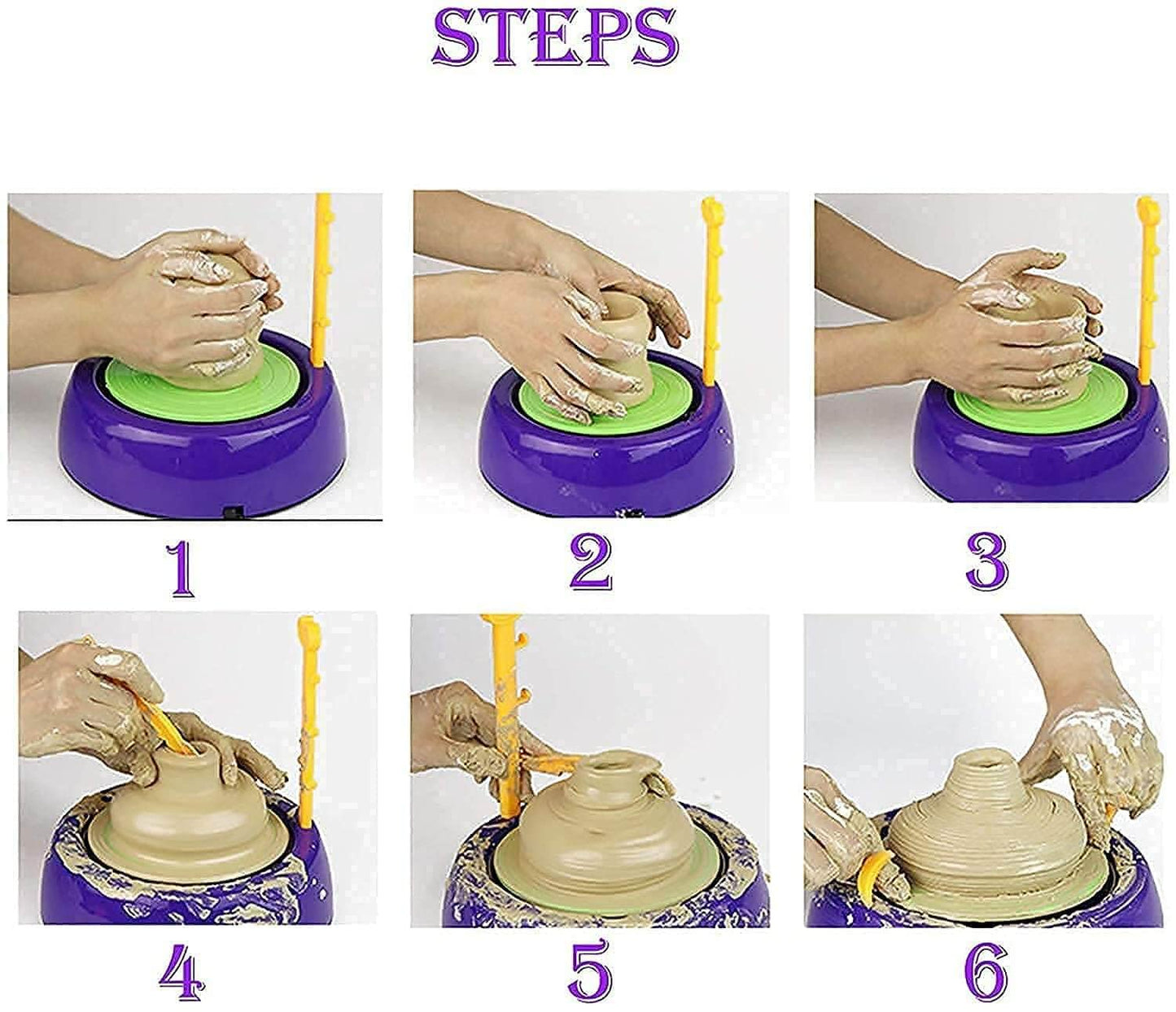 STEPS

1

2

3

4

5

6