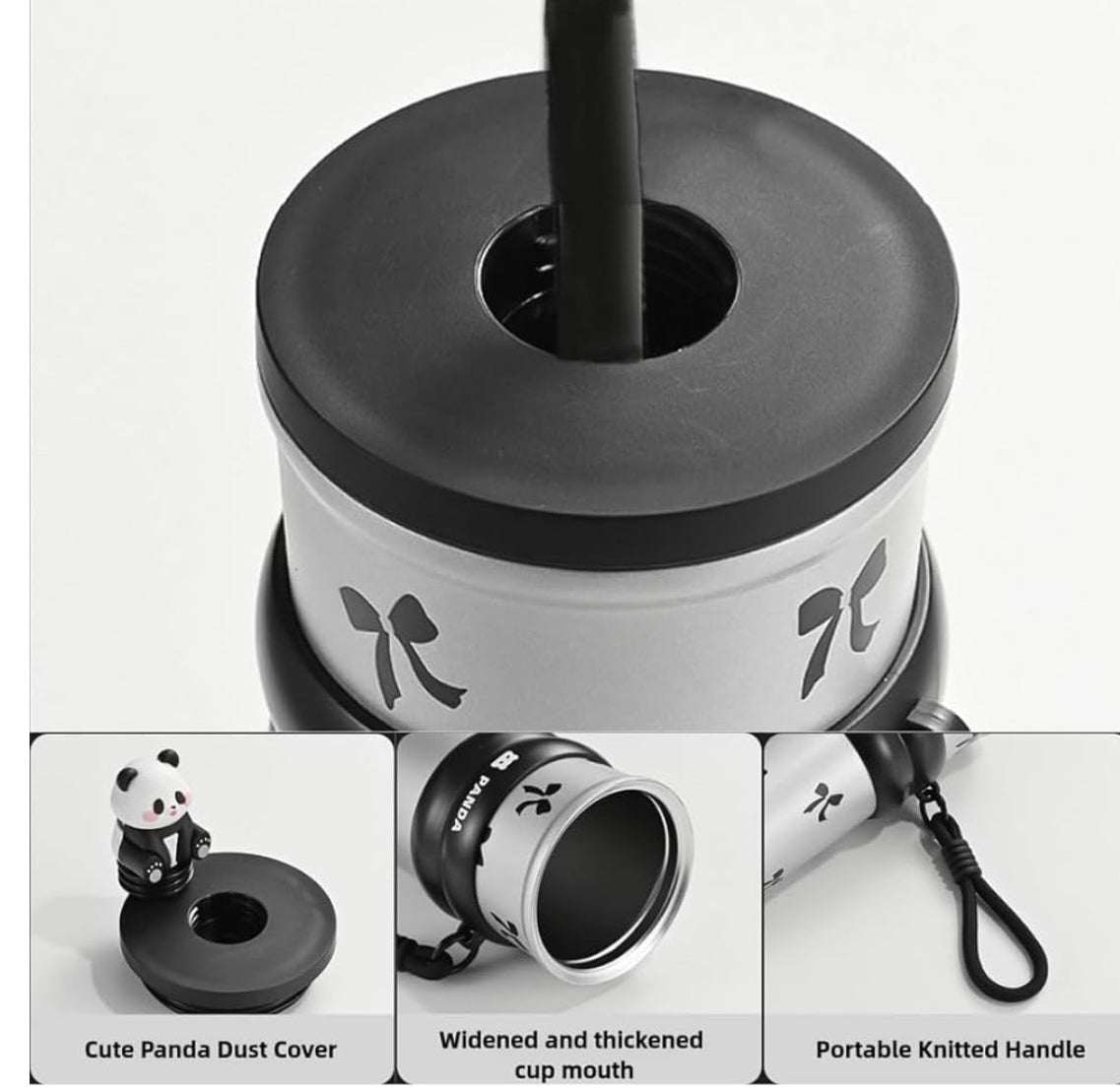 PANDA

Cute Panda Dust Cover

Widened and thickened cup mouth

Portable Knitted Handle